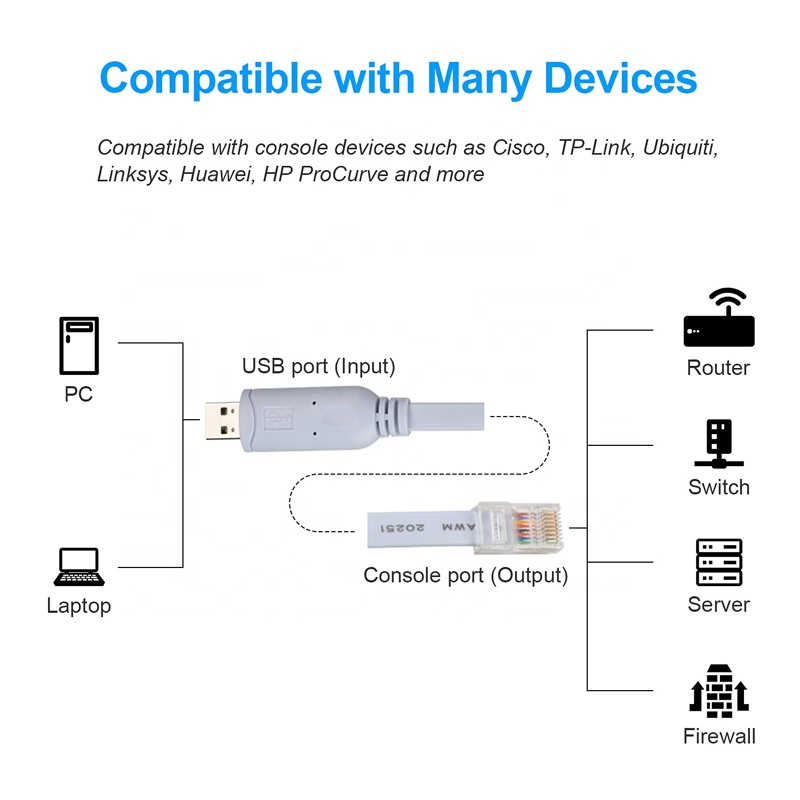 Compatible with Many Devices

Compatible with console devices such as Cisco, TP-Link, Ubiquiti, Linksys, Huawei, HP ProCurve and more

PC

Laptop

USB port (Input)

AWM 20251

Console port (Output)

Router

Switch

Server

Firewall